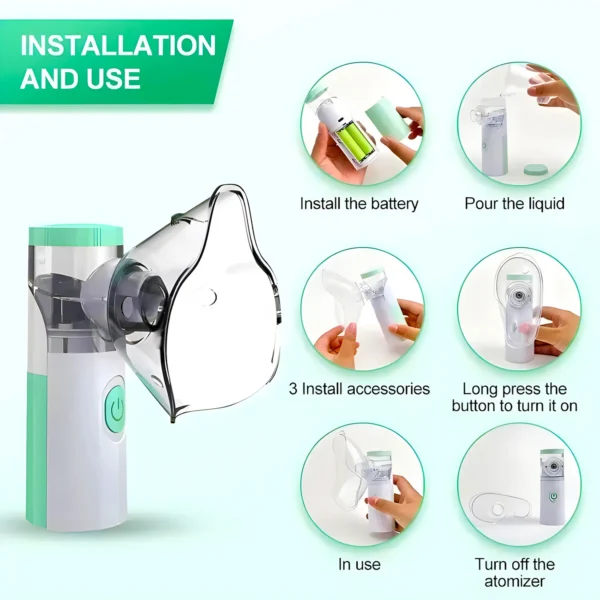 INSTALLATION AND USE

Install the battery

Pour the liquid

3 Install accessories

Long press the button to turn it on

In use

Turn off the atomizer