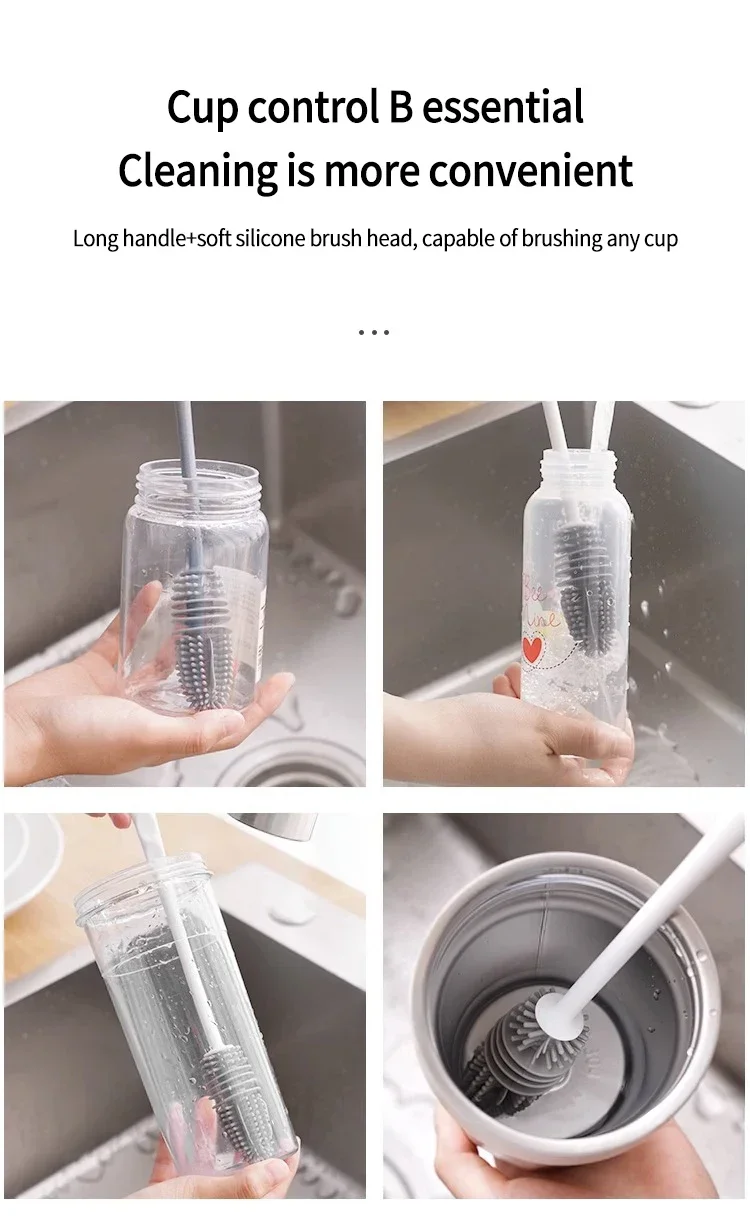 Cup control B essential
Cleaning is more convenient

Long handle+soft silicone brush head, capable of brushing any cup

...