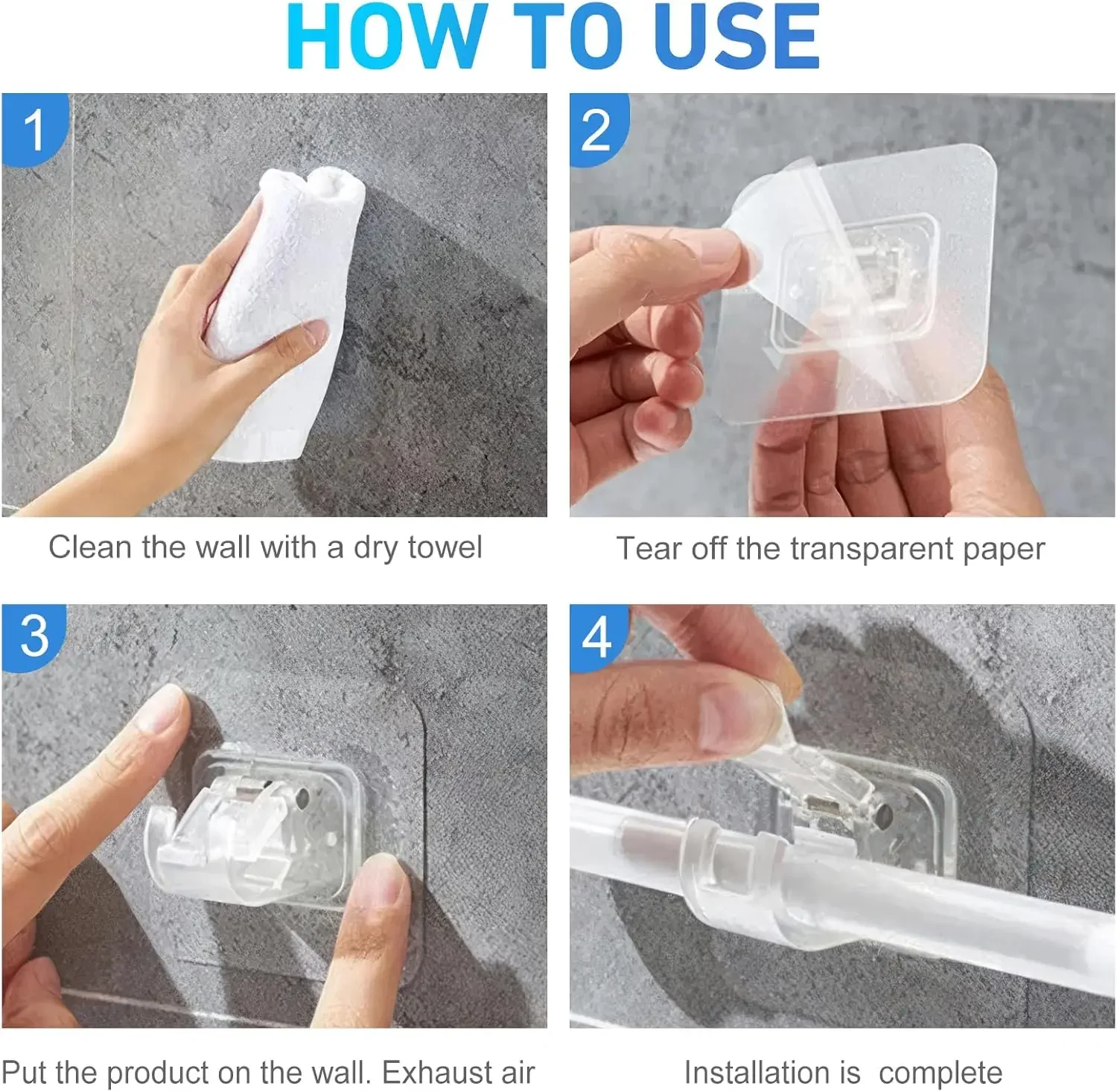 HOW TO USE

1

Clean the wall with a dry towel

2

Tear off the transparent paper

3

Put the product on the wall. Exhaust air

4

Installation is  complete