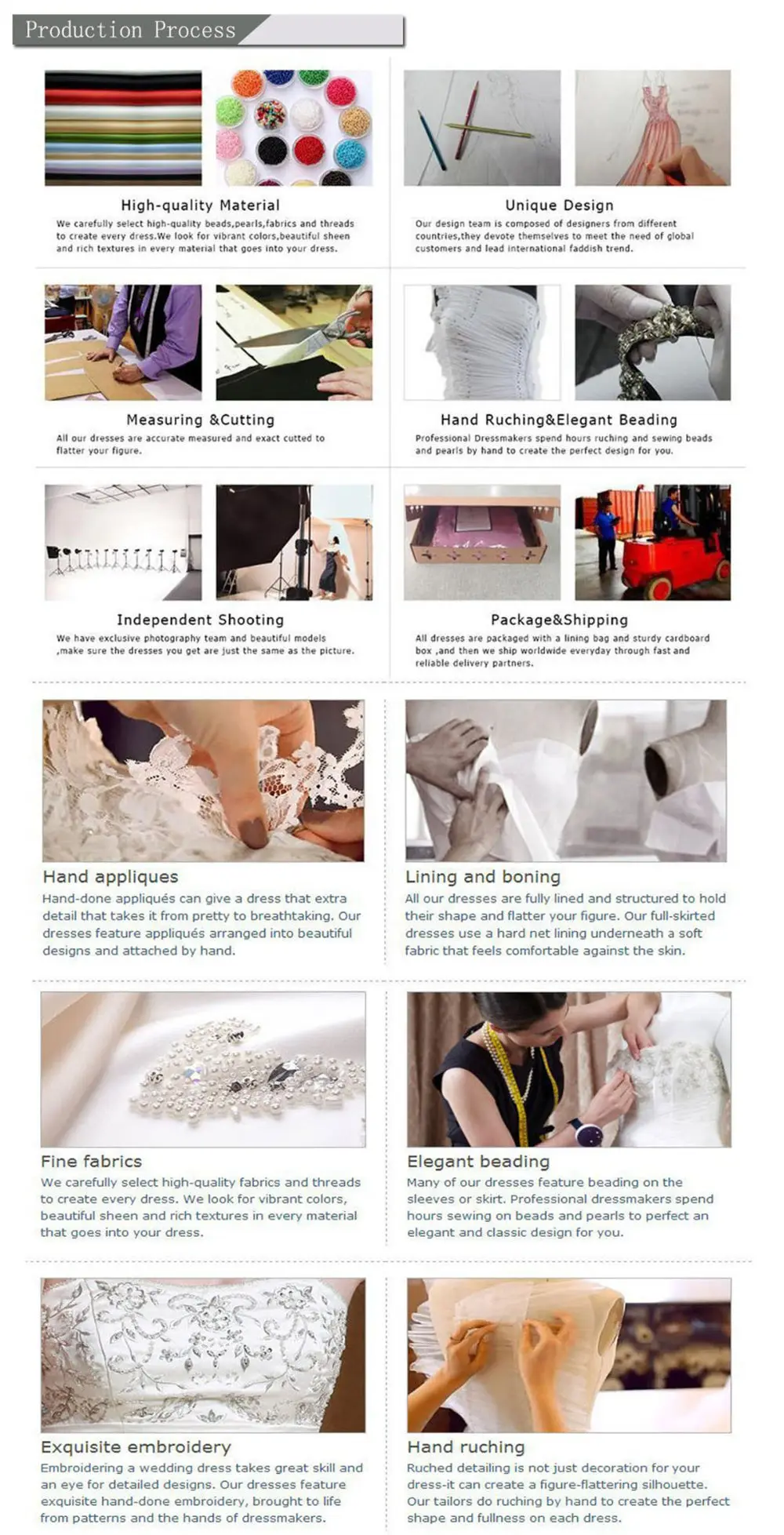 Production Process

High-quality Material

We carefully select high-quality beads,pearls,fabrics and threads to create every dress.We look for vibrant colors,beautiful sheen and rich textures in every material that goes into your dress.

Unique Design

Our design team is composed of designers from different countries,they devote themselves to meet the need of global customers and lead international faddish trend.

Measuring &Cutting

All our dresses are accurate measured and exact cutted to flatter your figure.

Hand Ruching&Elegant Beading

Professional Dressmakers spend hours ruching and sewing beads and pearls by hand to create the perfect design for you.

Independent Shooting

We have exclusive photography team and beautiful models ,make sure the dresses you get are just the same as the picture.

Package&Shipping

All dresses are packaged with a lining bag and sturdy cardboard box ,and then we ship worldwide everyday through fast and reliable delivery partners.

Hand appliques

Hand-done appliqués can give a dress that extra detail that takes it from pretty to breathtaking. Our dresses feature appliqués arranged into beautiful designs and attached by hand.

Lining and boning

All our dresses are fully lined and structured to hold their shape and flatter your figure. Our full-skirted dresses use a hard net lining underneath a soft fabric that feels comfortable against the skin.

Fine fabrics

We carefully select high-quality fabrics and threads to create every dress. We look for vibrant colors, beautiful sheen and rich textures in every material that goes into your dress.

Elegant beading

Many of our dresses feature beading on the sleeves or skirt. Professional dressmakers spend hours sewing on beads and pearls to perfect an elegant and classic design for you.

Exquisite embroidery

Embroidering a wedding dress takes great skill and an eye for detailed designs. Our dresses feature exquisite hand-done embroidery, brought to life from patterns and the hands of dressmakers.

Hand ruching

Ruched detailing is not just decoration for your dress-it can create a figure-flattering silhouette. Our tailors do ruching by hand to create the perfect shape and fullness on each dress.