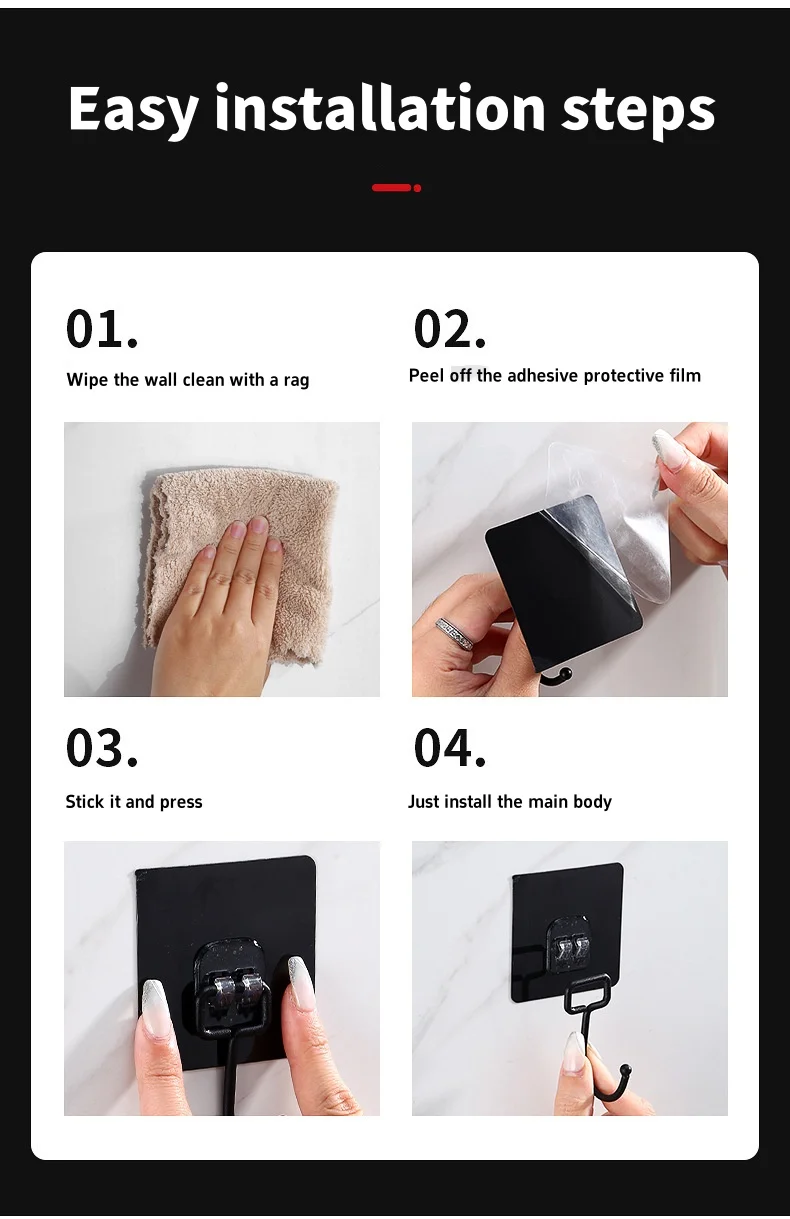 Easy installation steps

01.
Wipe the wall clean with a rag

02.
Peel off the adhesive protective film

03.
Stick it and press

04.
Just install the main body