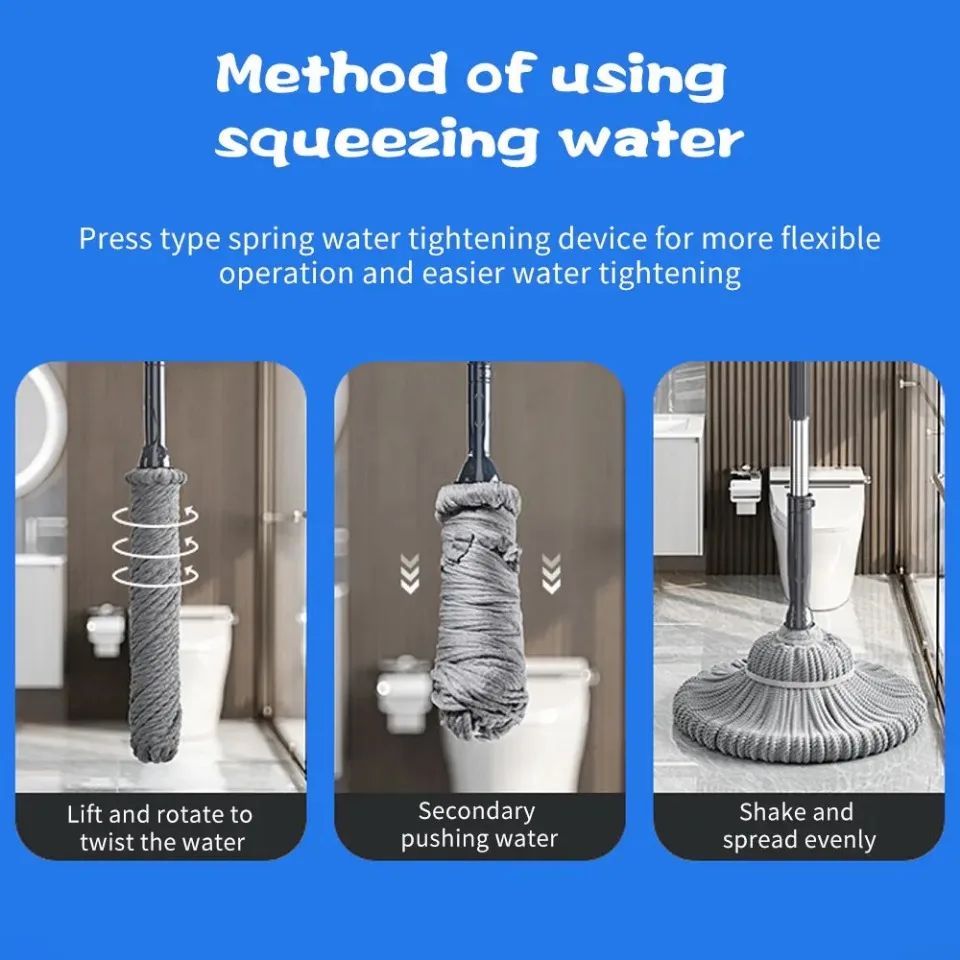 Method of using squeezing water

Press type spring water tightening device for more flexible operation and easier water tightening

Lift and rotate to twist the water

Secondary pushing water

Shake and spread evenly