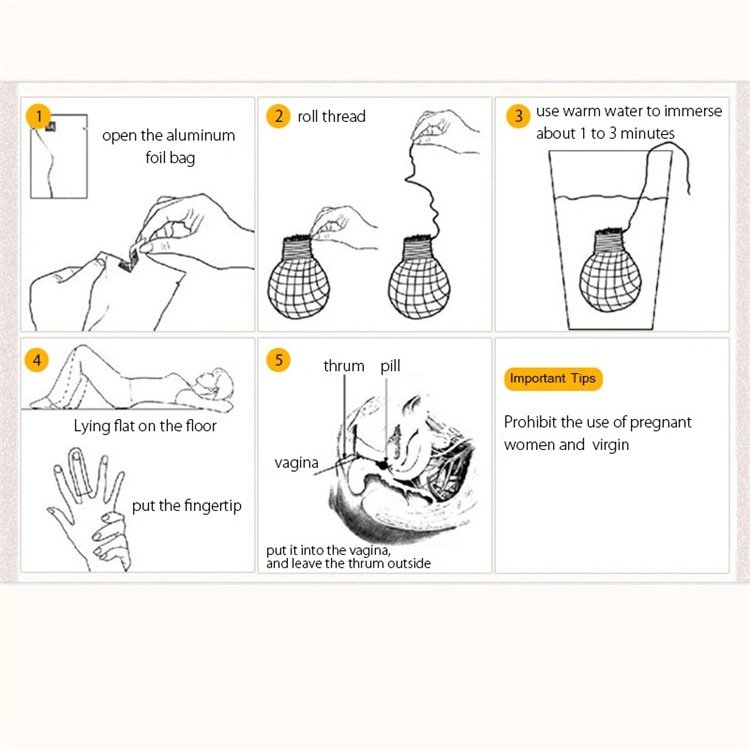 1 open the aluminum foil bag

2 roll thread

3 use warm water to immerse about 1 to 3 minutes

4 Lying flat on the floor

put the fingertip

5 thrum pill

vagina

put it into the vagina, and leave the thrum outside

Important Tips

Prohibit the use of pregnant women and virgin